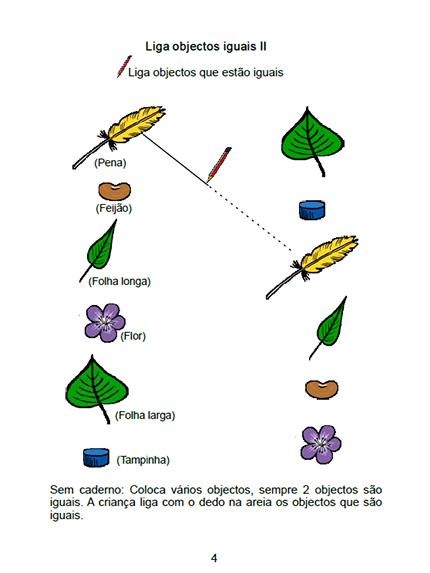 Liga objectos iguais II

Liga objectos que estão iguais

(Pena)

(Feijão)

(Folha longa)

(Flor)

(Folha larga)

(Tampinha)

Sem caderno: Coloca vários objectos, sempre 2 objectos são iguais. A criança liga com o dedo na areia os objectos que são iguais.

4