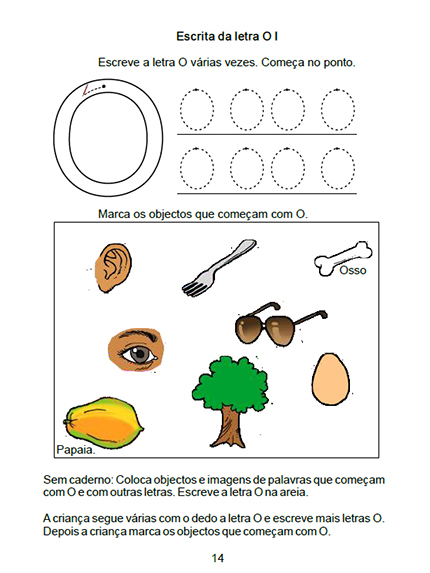 Escrita da letra O I

Escreve a letra O várias vezes. Começa no ponto.

Marca os objectos que começam com O.

Osso

Papaia.

Sem caderno: Coloca objectos e imagens de palavras que começam com O e com outras letras. Escreve a letra O na areia.

A criança segue várias com o dedo a letra O e escreve mais letras O. Depois a criança marca os objectos que começam com O.

14